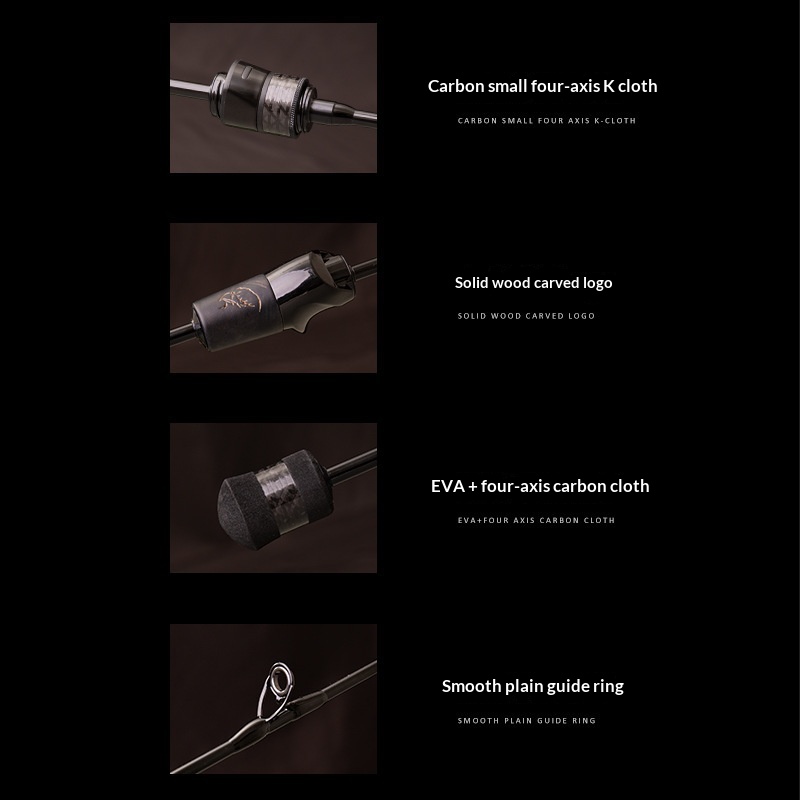 Carbon small four-axis K cloth

CARBON SMALL FOUR AXIS K-CLOTH

Solid wood carved logo

SOLID WOOD CARVED LOGO

EVA + four-axis carbon cloth

EVA+FOUR AXIS CARBON CLOTH

Smooth plain guide ring

SMOOTH PLAIN GUIDE RING